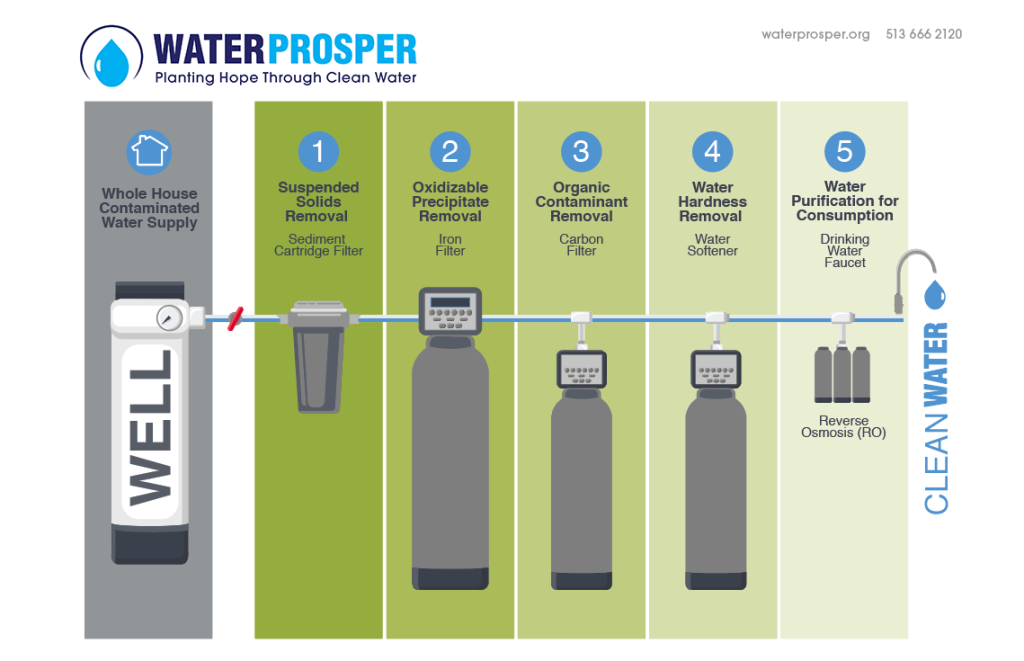 WATERPROSPER
Planting Hope Through Clean Water

waterprosper.org 513 666 2120

Whole House Contaminated Water Supply

WELL

1
Suspended Solids Removal
Sediment Cartridge Filter

2
Oxidizable Precipitate Removal
Iron Filter

3
Organic Contaminant Removal
Carbon Filter

4
Water Hardness Removal
Water Softener

5
Water Purification for Consumption
Drinking Water Faucet

Reverse Osmosis (RO)

CLEAN WATER